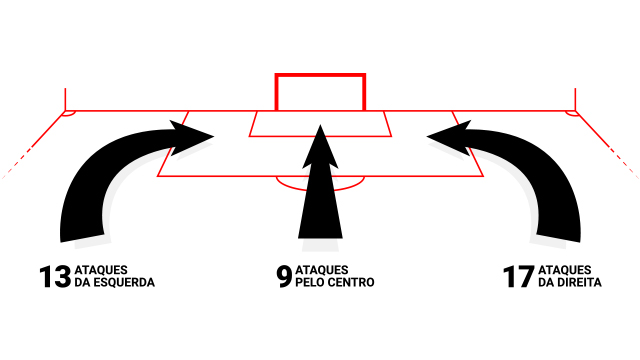 13 ATAQUES DA ESQUERDA

9 ATAQUES PELO CENTRO

17 ATAQUES DA DIREITA